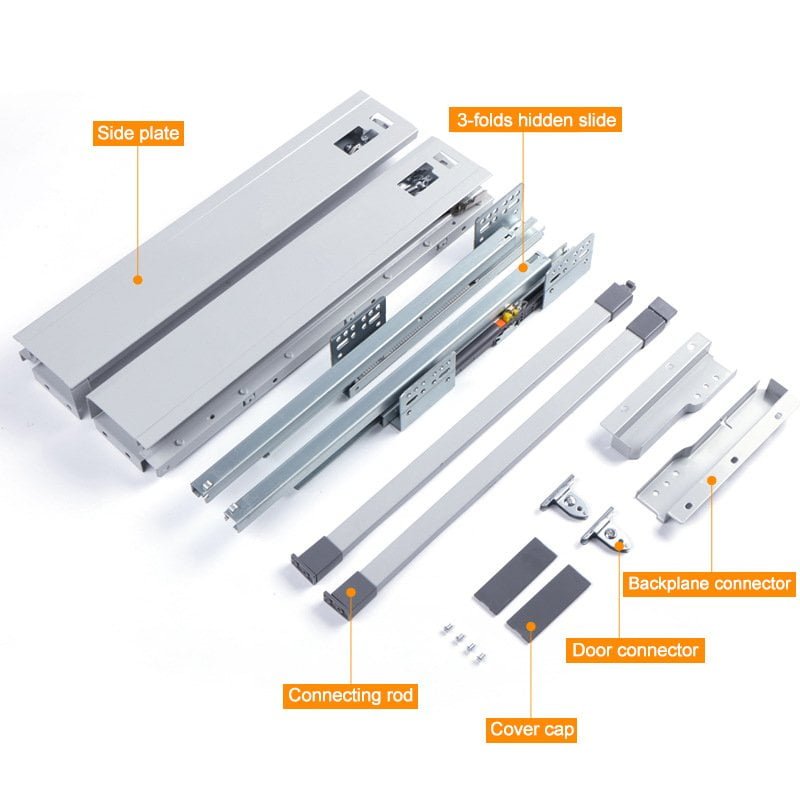 Side plate

3-folds hidden slide

Backplane connector

Door connector

Connecting rod

Cover cap